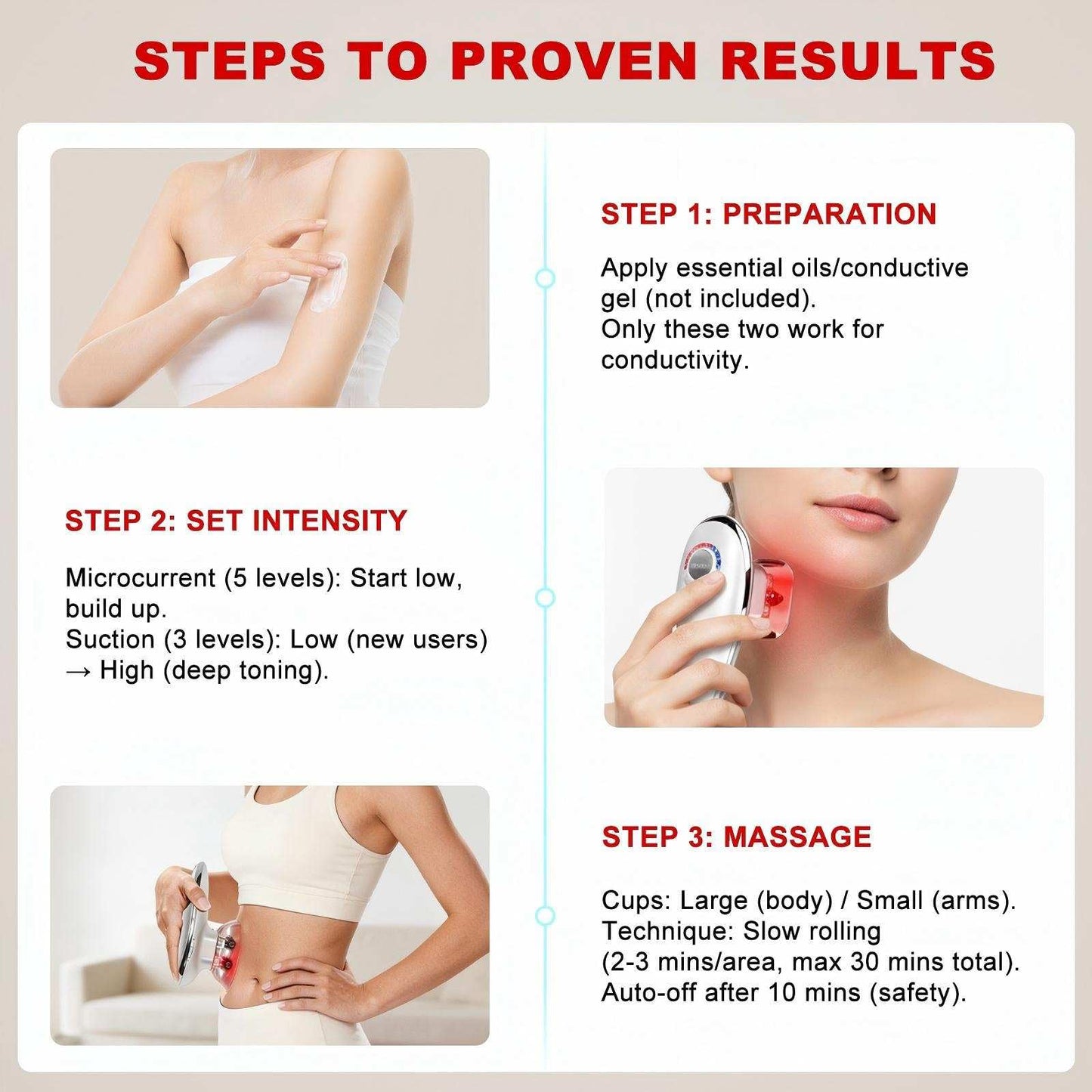 STEPS TO PROVEN RESULTS

STEP 1: PREPARATION

Apply essential oils/conductive gel (not included).
Only these two work for conductivity.

STEP 2: SET INTENSITY

Microcurrent (5 levels): Start low, build up.
Suction (3 levels): Low (new users) → High (deep toning).

STEP 3: MASSAGE

Cups: Large (body) / Small (arms).
Technique: Slow rolling (2-3 mins/area, max 30 mins total).
Auto-off after 10 mins (safety).