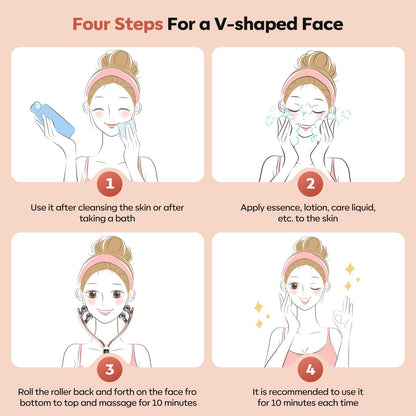 Four Steps For a V-shaped Face

1

Use it after cleansing the skin or after taking a bath

2

Apply essence, lotion, care liquid, etc. to the skin

3

Roll the roller back and forth on the face fro bottom to top and massage for 10 minutes

4

It is recommended to use it for 10 minutes each time